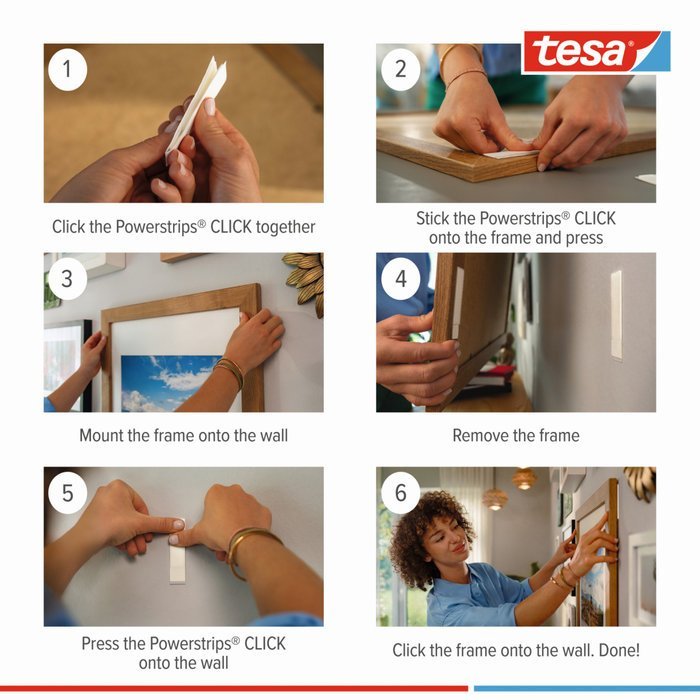 tesa

1

Click the Powerstrips® CLICK together

2

Stick the Powerstrips® CLICK onto the frame and press

3

Mount the frame onto the wall

4

Remove the frame

5

Press the Powerstrips® CLICK onto the wall

6

Click the frame onto the wall. Done!